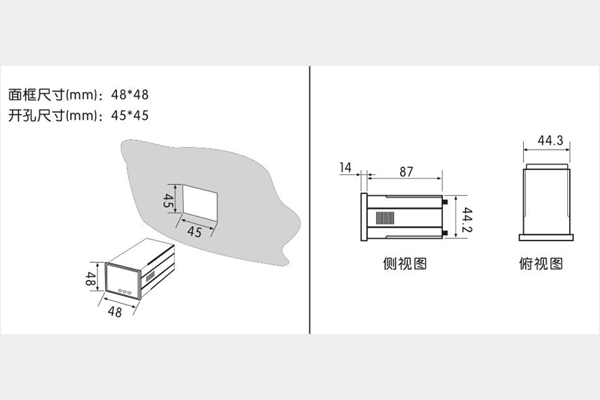 面框尺寸(mm)：48*48
开孔尺寸(mm)：45*45

45
45
48
48

14
87
44.2
侧视图

44.3
俯视图